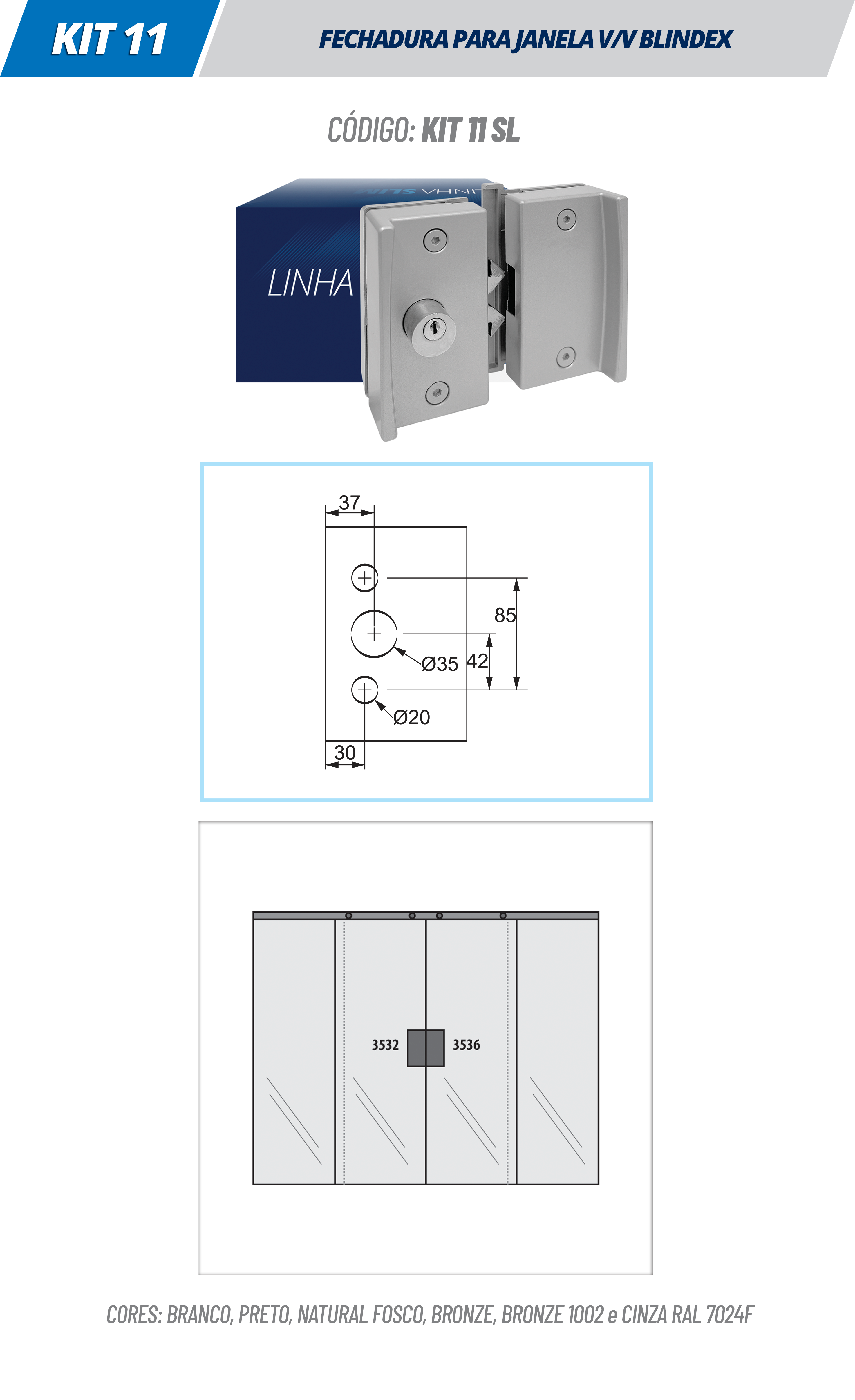 KIT 11

FECHADURA PARA JANELA V/V BLINDEX

CÓDIGO: KIT 11 SL

LINHA

37

85

Ø35

42

Ø20

30

3532

3536

CORES: BRANCO, PRETO, NATURAL FOSCO, BRONZE, BRONZE 1002 e CINZA RAL 7024F